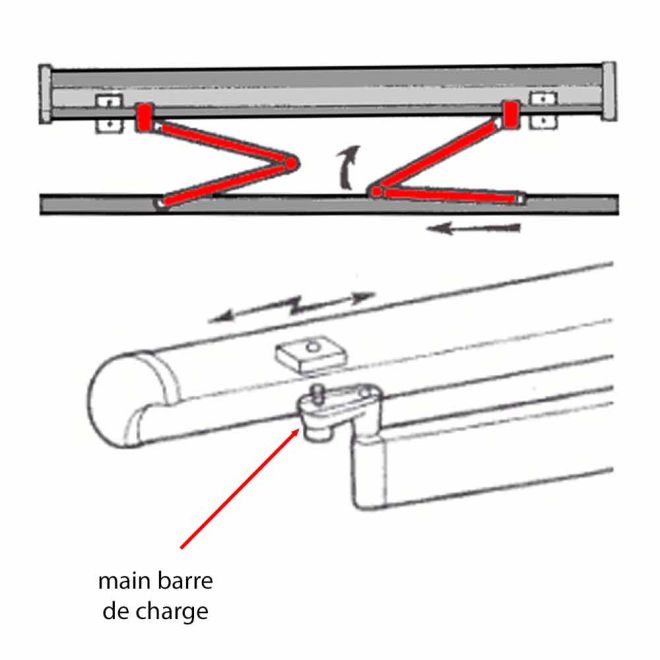 main barre de charge