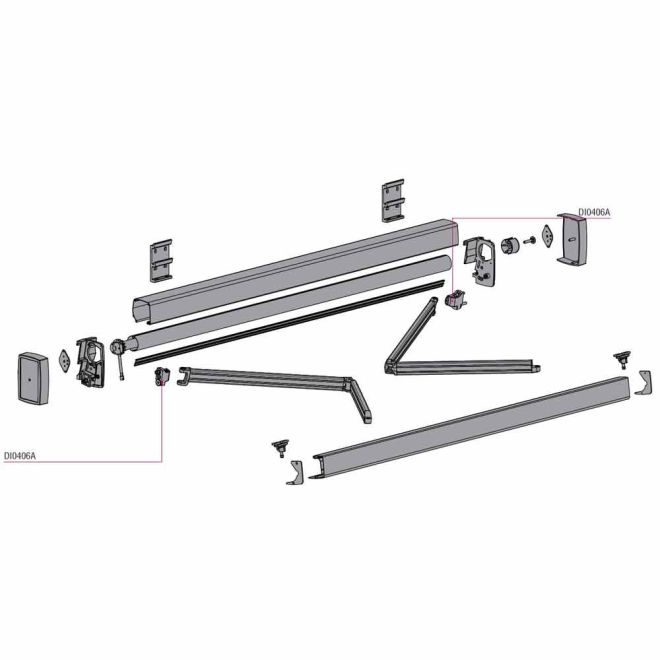 DI0406A

DI0406A