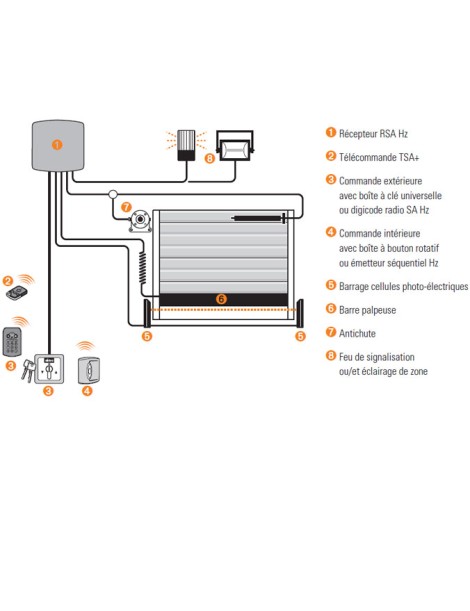 1
8
7
6
2
5
5
3
3
4

1 Récepteur RSA Hz
2 Télécommande TSA+
3 Commande extérieure avec boîte à clé universelle ou digicode radio SA Hz
4 Commande intérieure avec boîte à bouton rotatif ou émetteur séquentiel Hz
5 Barrage cellules photo-électriques
6 Barre palpeuse
7 Antichute
8 Feu de signalisation ou/et éclairage de zone