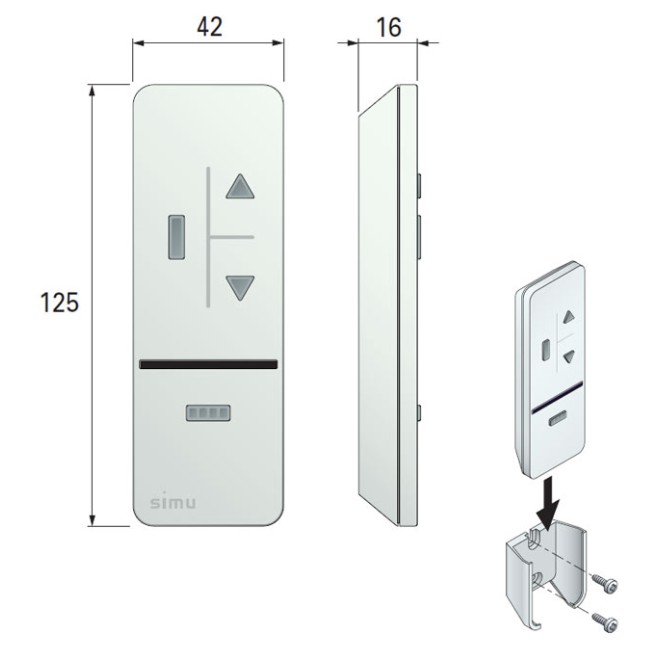 42

16

125

simu